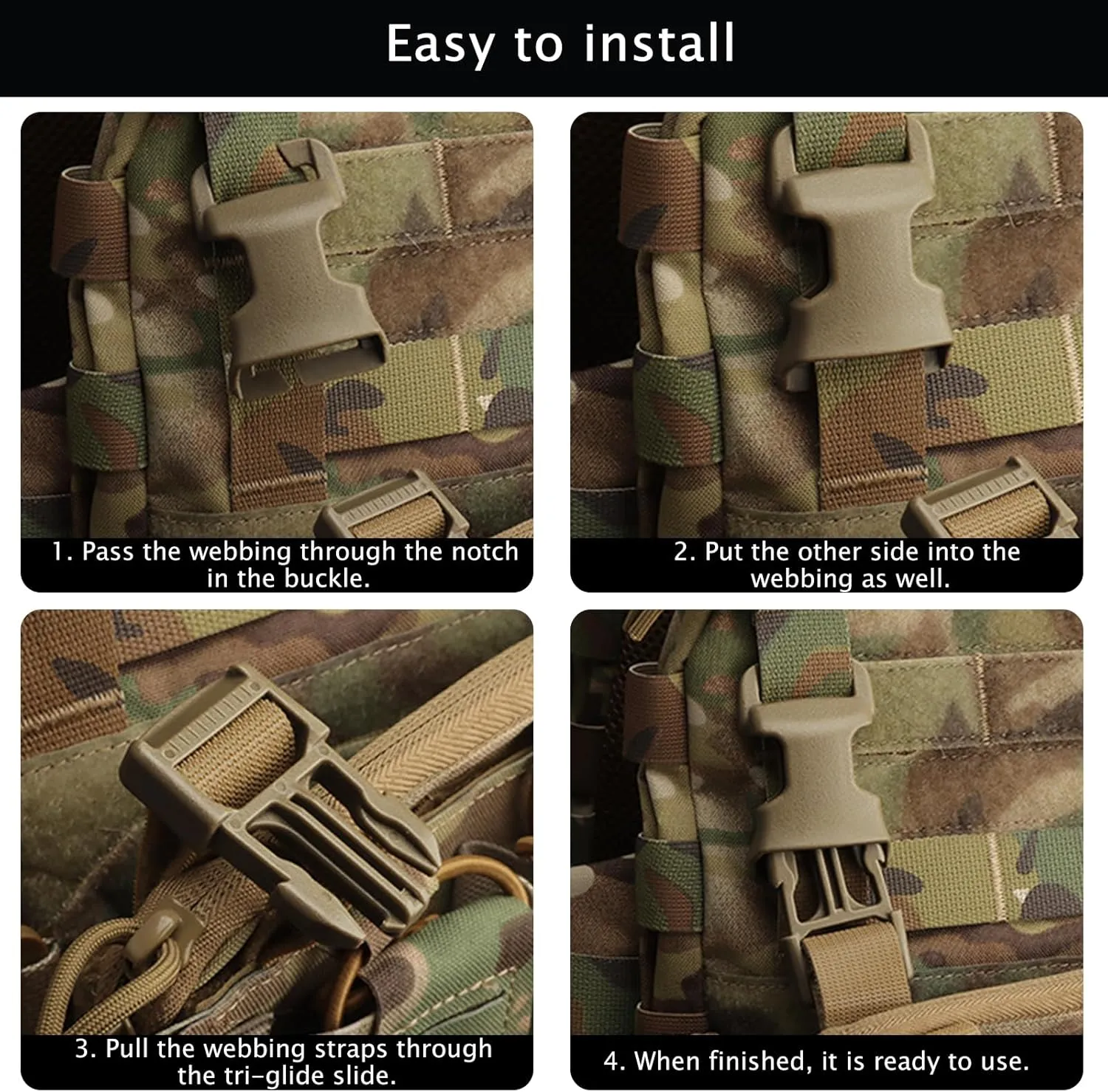 Easy to install

1. Pass the webbing through the notch in the buckle.

2. Put the other side into the webbing as well.

3. Pull the webbing straps through the tri-glide slide.

4. When finished, it is ready to use.