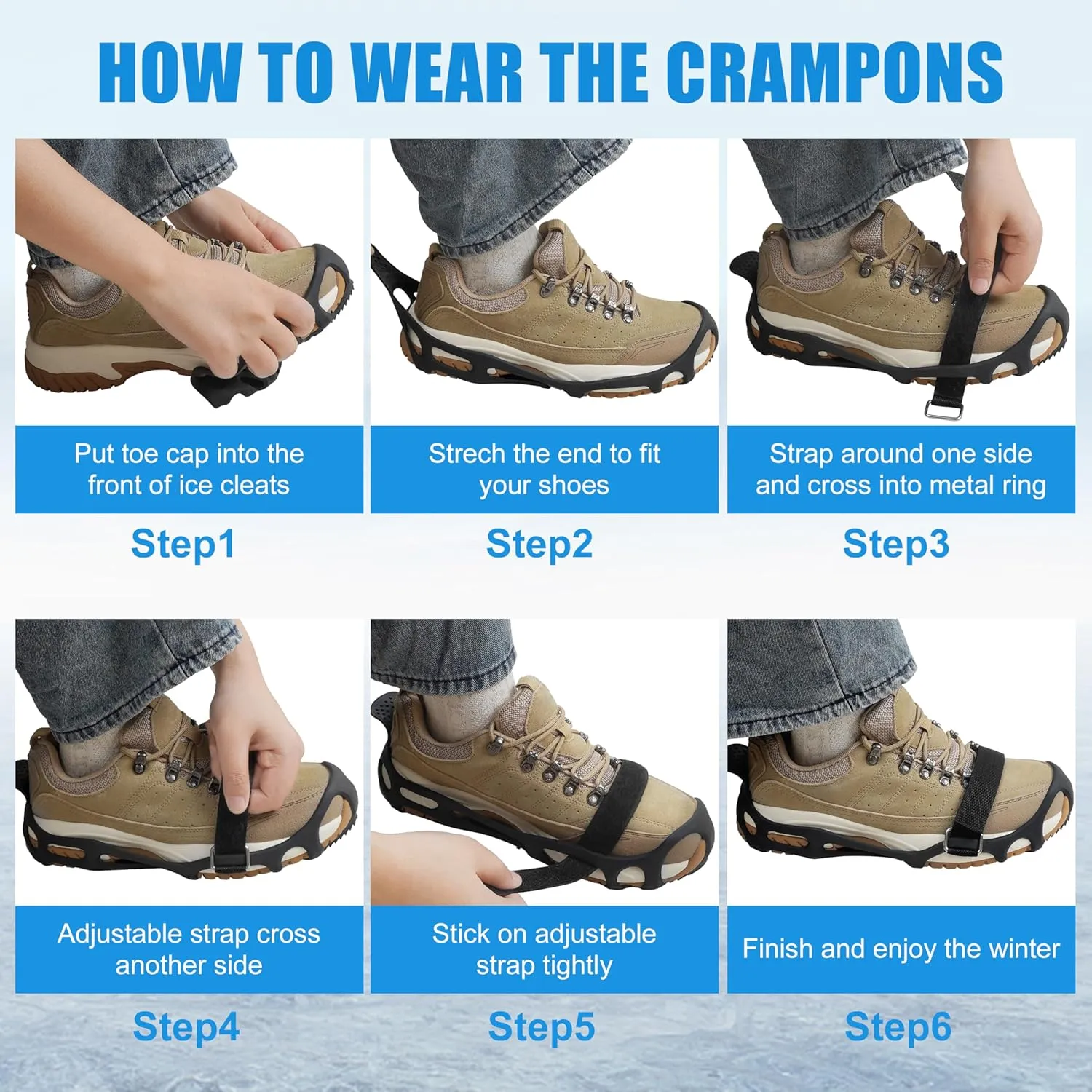 HOW TO WEAR THE CRAMPONS

Put toe cap into the front of ice cleats

Step1

Strech the end to fit your shoes

Step2

Strap around one side and cross into metal ring

Step3

Adjustable strap cross another side

Step4

Stick on adjustable strap tightly

Step5

Finish and enjoy the winter

Step6