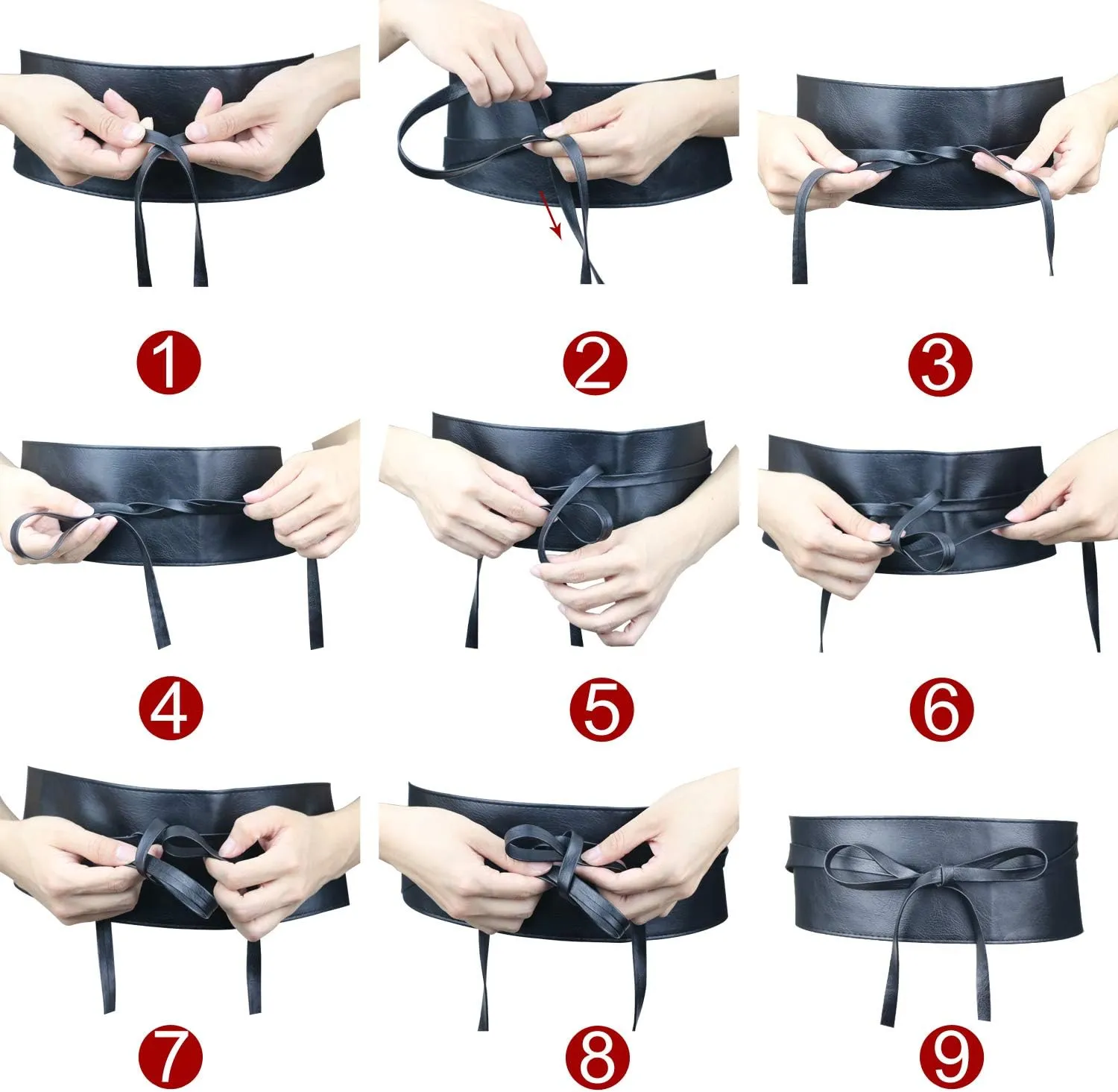 1

2

3

4

5

6

7

8

9